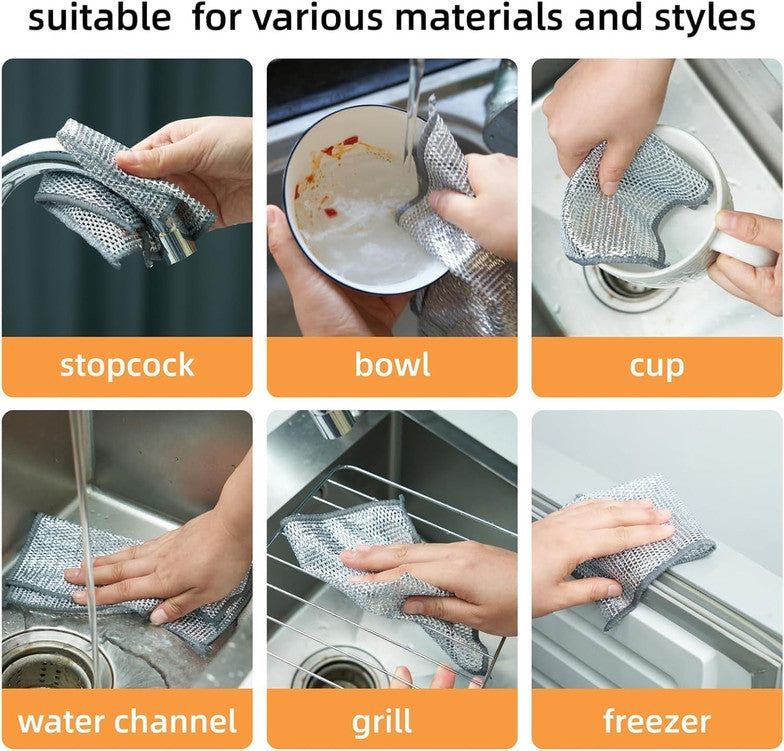 suitable for various materials and styles

stopcock

bowl

cup

water channel

grill

freezer